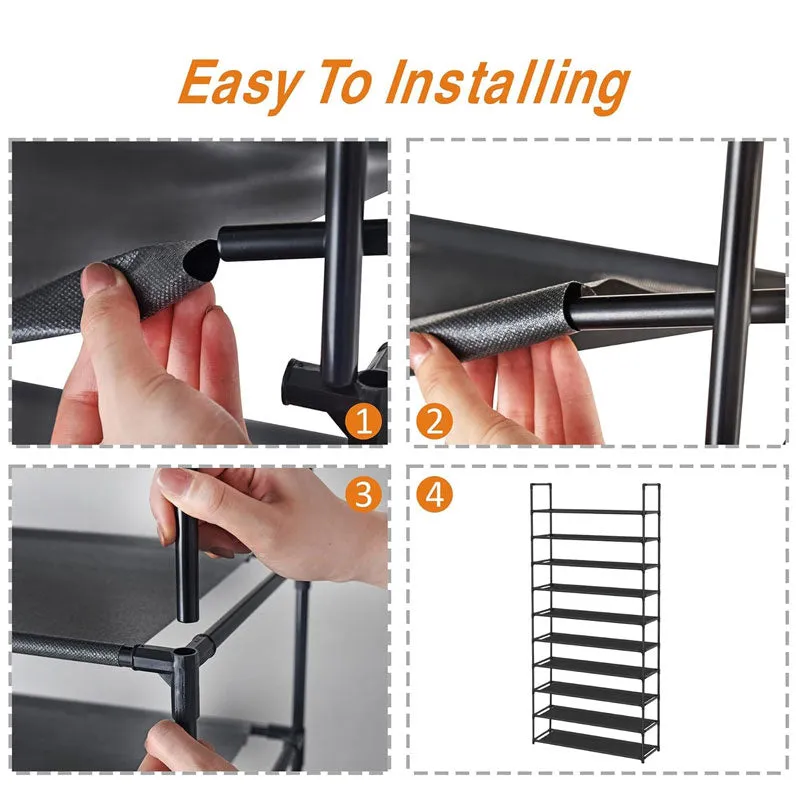 Easy To Installing

1

2

3

4